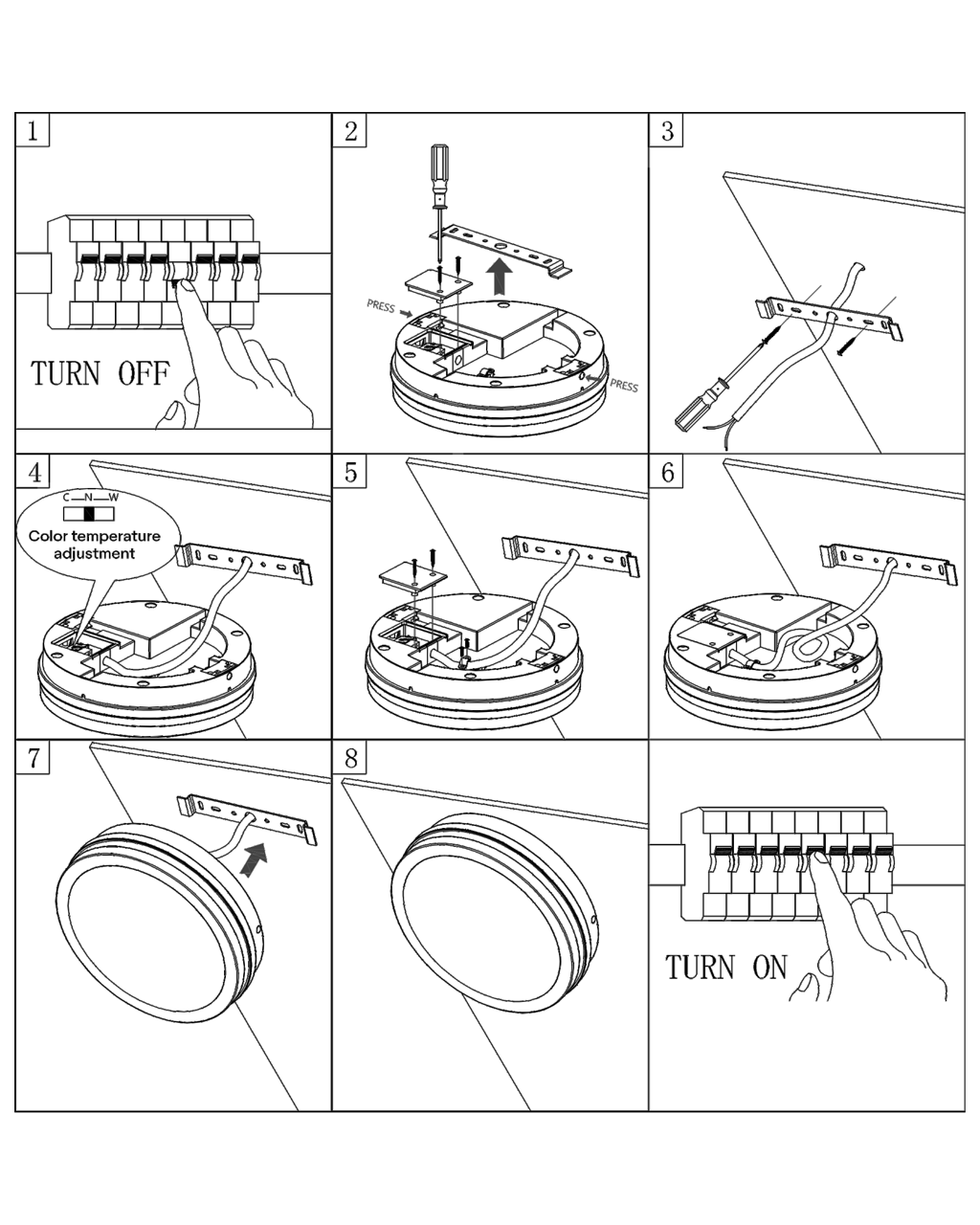 1

TURN OFF

2

PRESS

PRESS

3

4

C N W

Color temperature adjustment

5

6

7

8

TURN ON