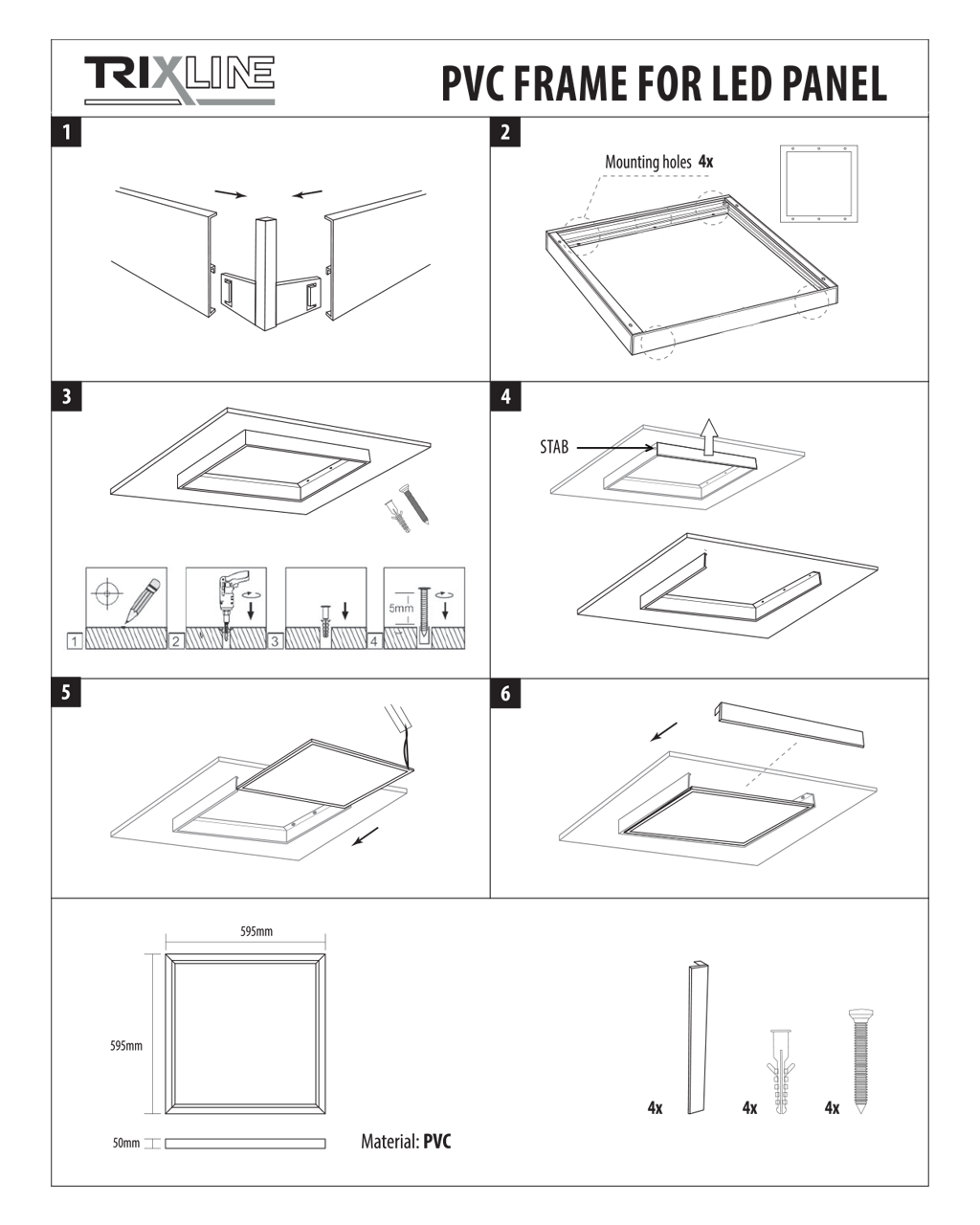 TRIXLINE

PVC FRAME FOR LED PANEL

1

2

Mounting holes 4x

3

1 2 3 4

5mm

4

STAB

5

6

595mm

595mm

50mm

Material: PVC

4x 4x 4x